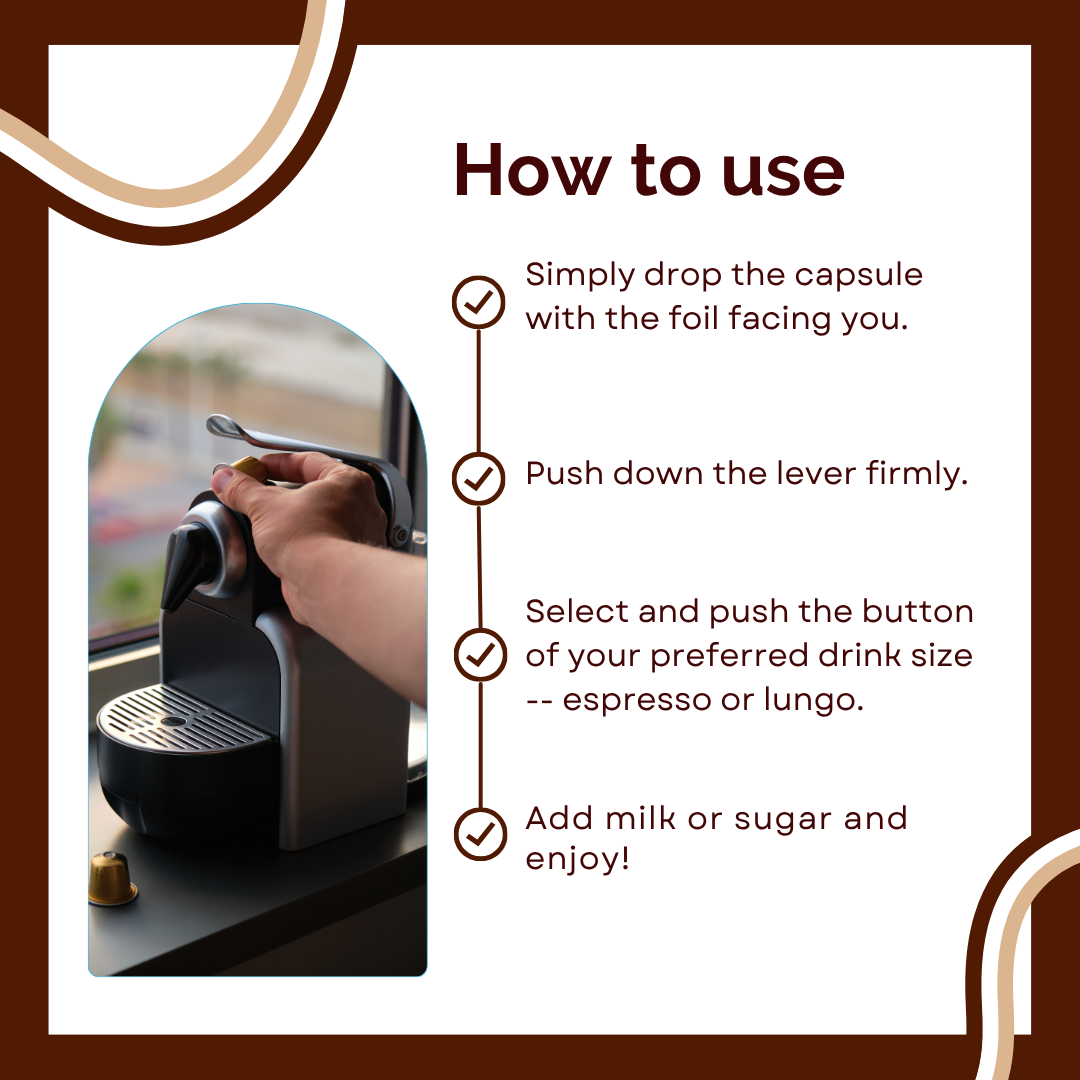 How to use

Simply drop the capsule with the foil facing you.

Push down the lever firmly.

Select and push the button of your preferred drink size -- espresso or lungo.

Add milk or sugar and enjoy!