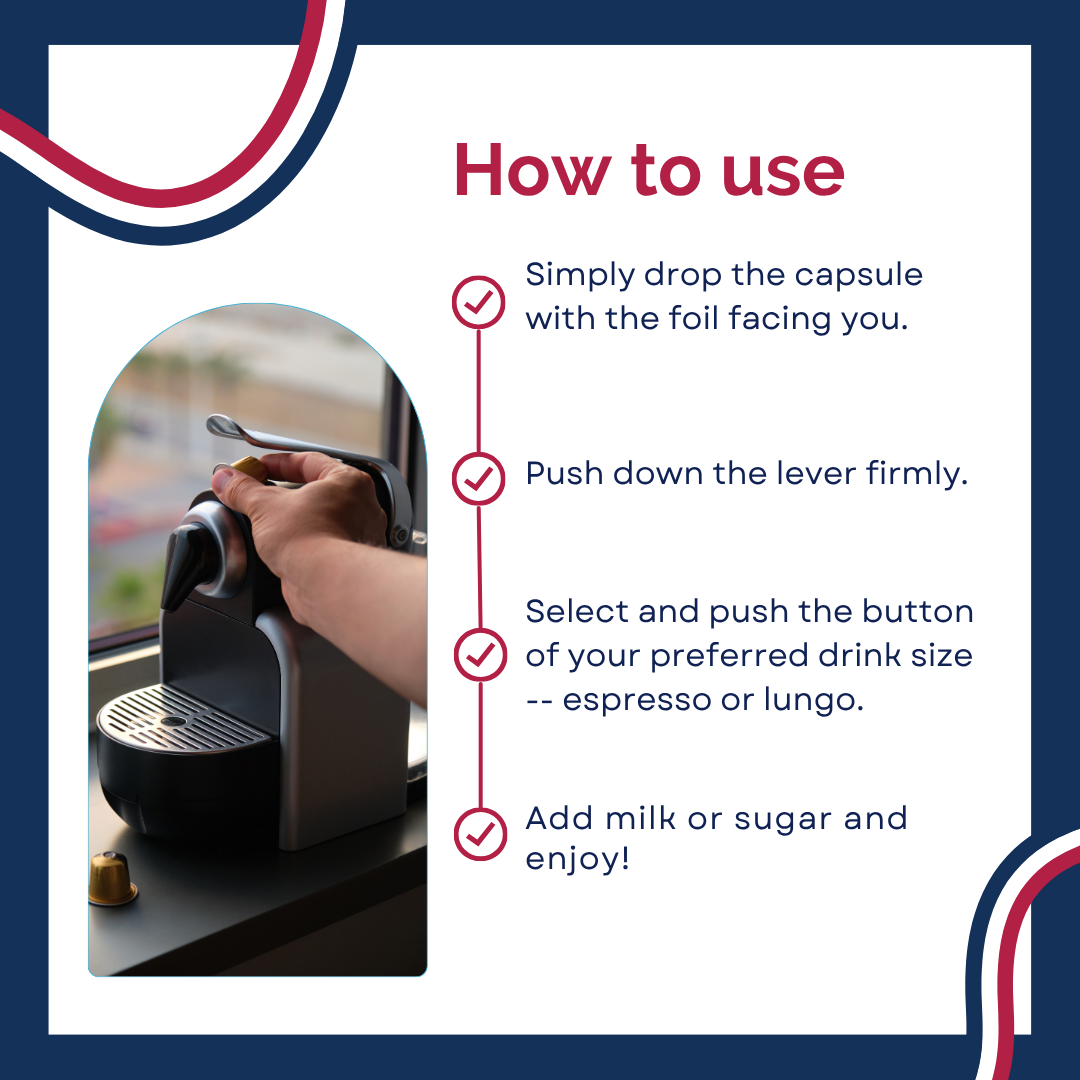 How to use

Simply drop the capsule with the foil facing you.

Push down the lever firmly.

Select and push the button of your preferred drink size -- espresso or lungo.

Add milk or sugar and enjoy!