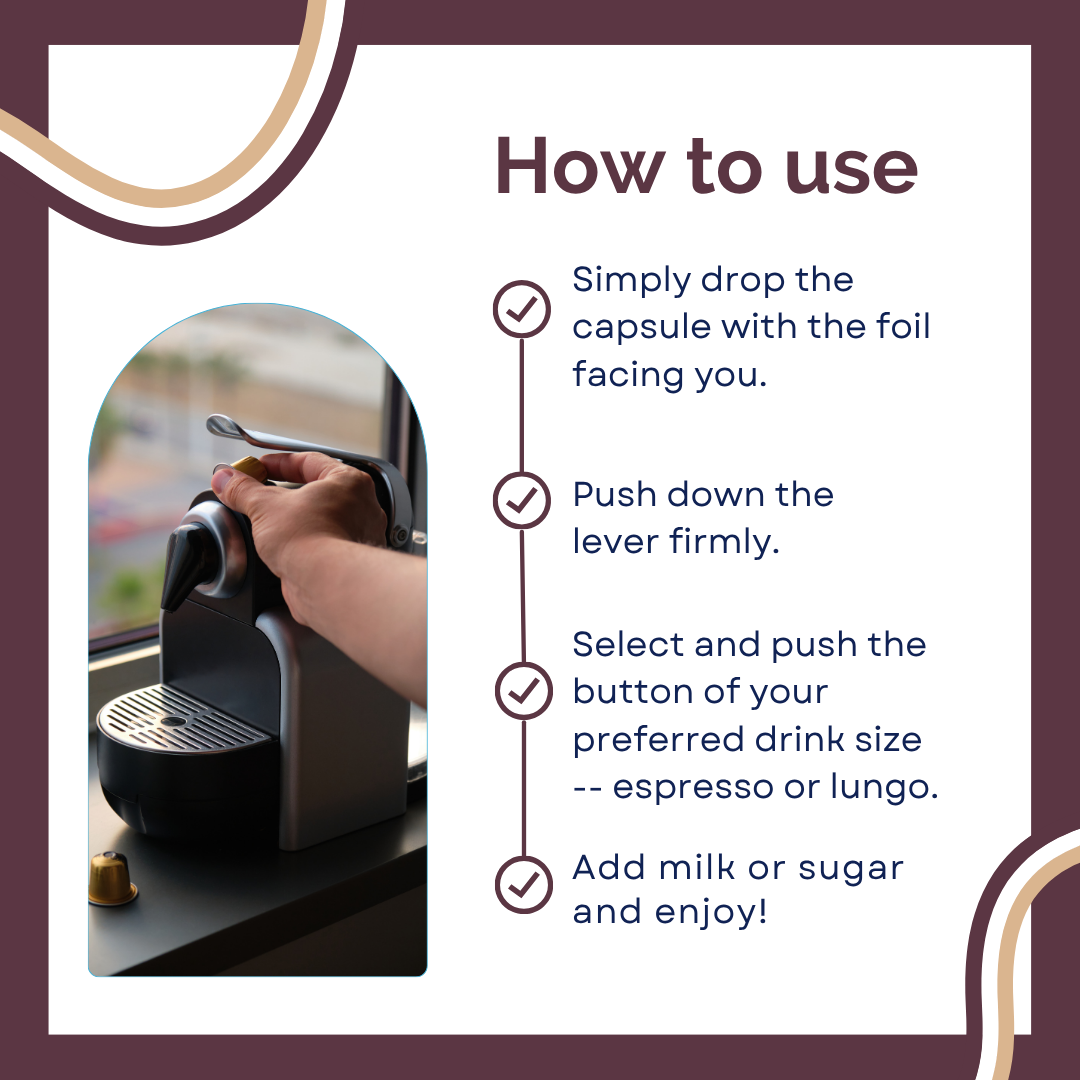 How to use

Simply drop the capsule with the foil facing you.

Push down the lever firmly.

Select and push the button of your preferred drink size -- espresso or lungo.

Add milk or sugar and enjoy!