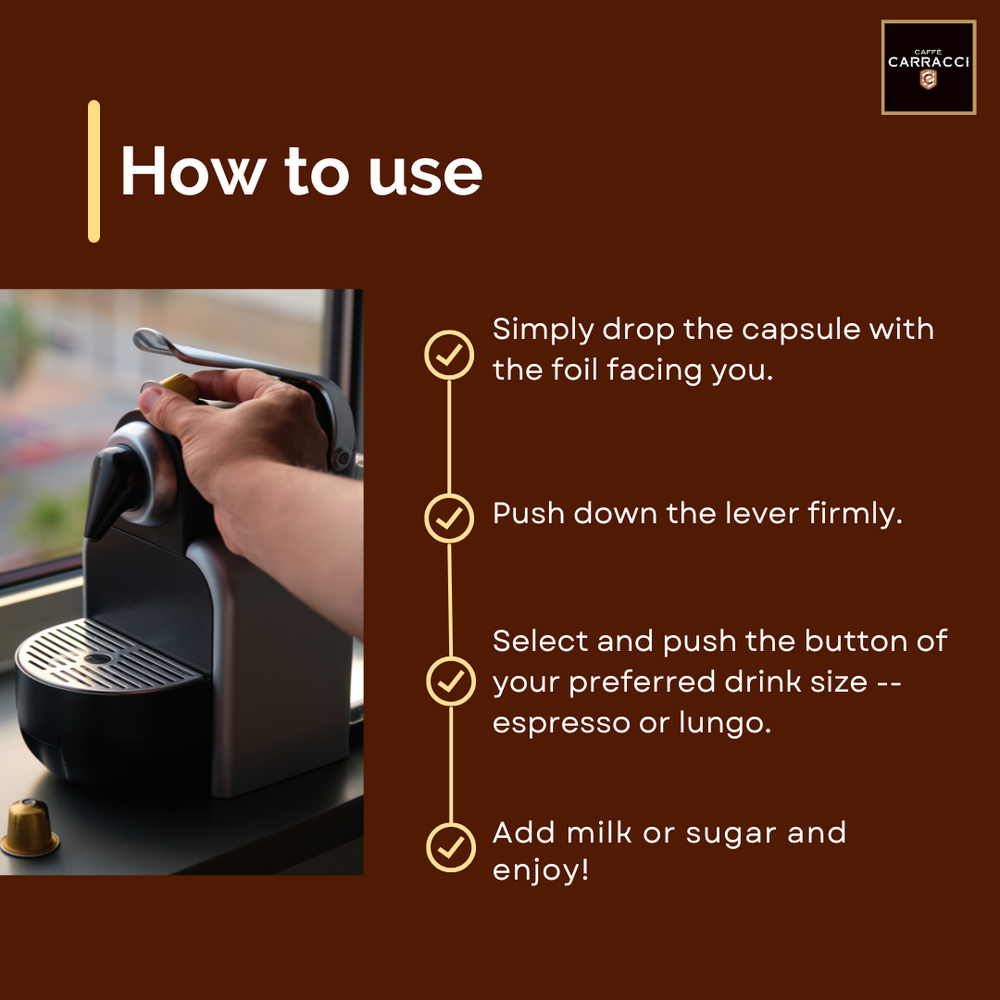 CAFFÈ
CARRACCI

How to use

Simply drop the capsule with the foil facing you.

Push down the lever firmly.

Select and push the button of your preferred drink size -- espresso or lungo.

Add milk or sugar and enjoy!