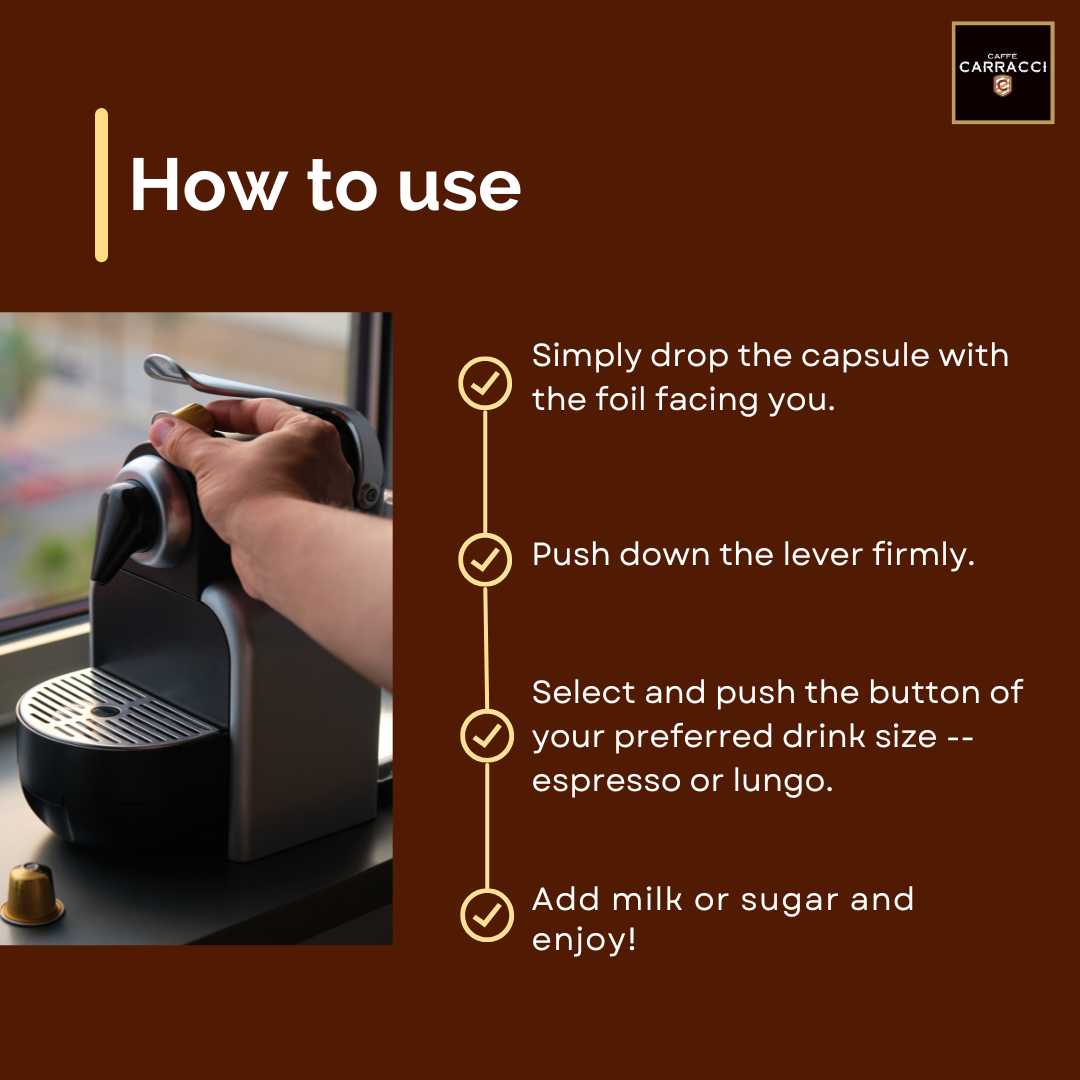 CAFFÈ
CARRACCI

How to use

Simply drop the capsule with the foil facing you.

Push down the lever firmly.

Select and push the button of your preferred drink size -- espresso or lungo.

Add milk or sugar and enjoy!